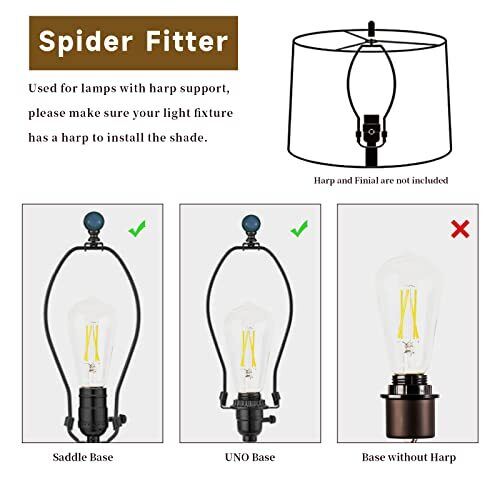 Spider Fitter

Used for lamps with harp support, please make sure your light fixture has a harp to install the shade.

Harp and Finial are not included

Saddle Base

UNO Base

Base without Harp